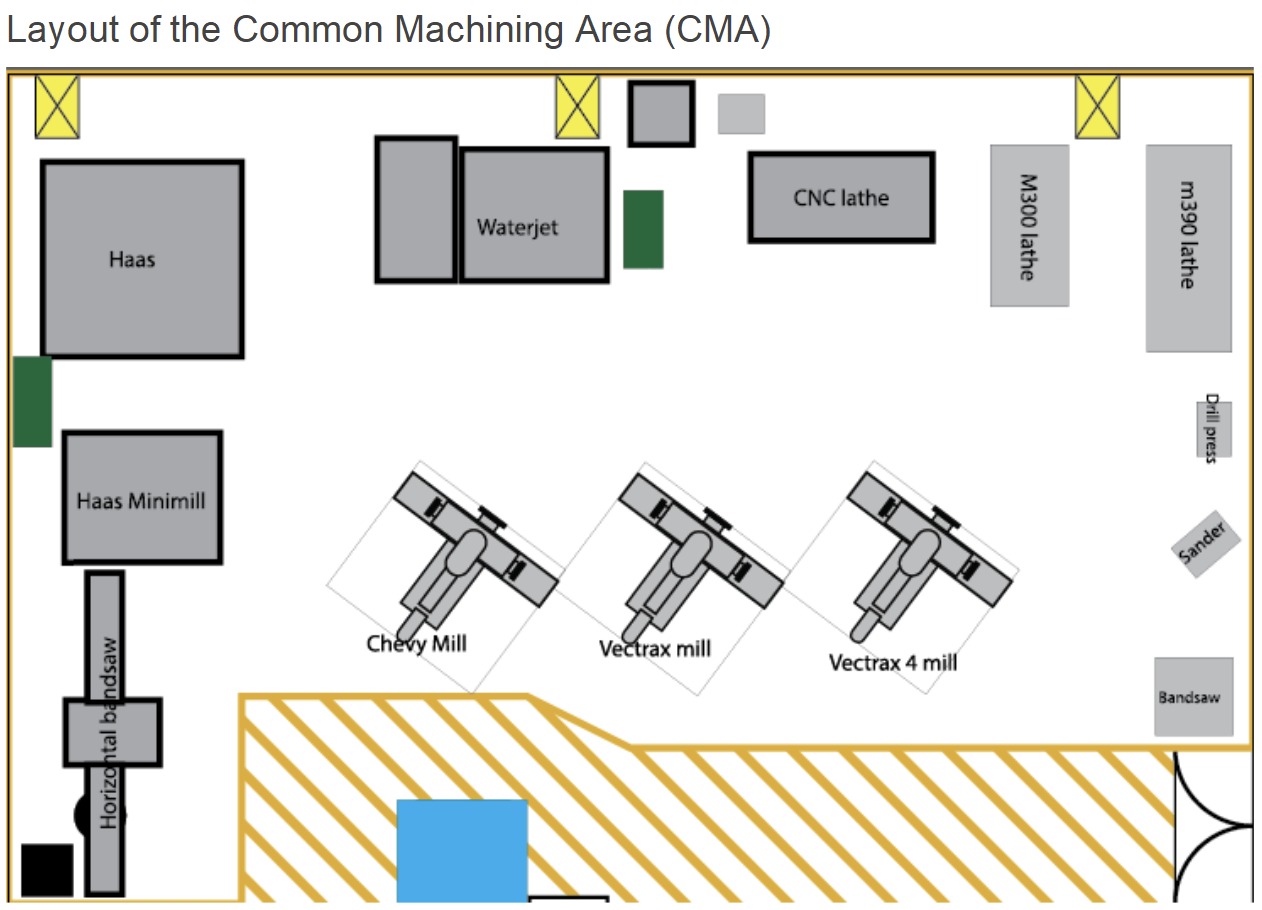 Layout of the Common Machining Area (CMA)

Haas

Waterjet

CNC lathe

M300 lathe

m390 lathe

Drill press

Haas Minimill

Sander

Chevy Mill

Vectrax mill

Vectrax 4 mill

Bandsaw

Horizontal bandsaw